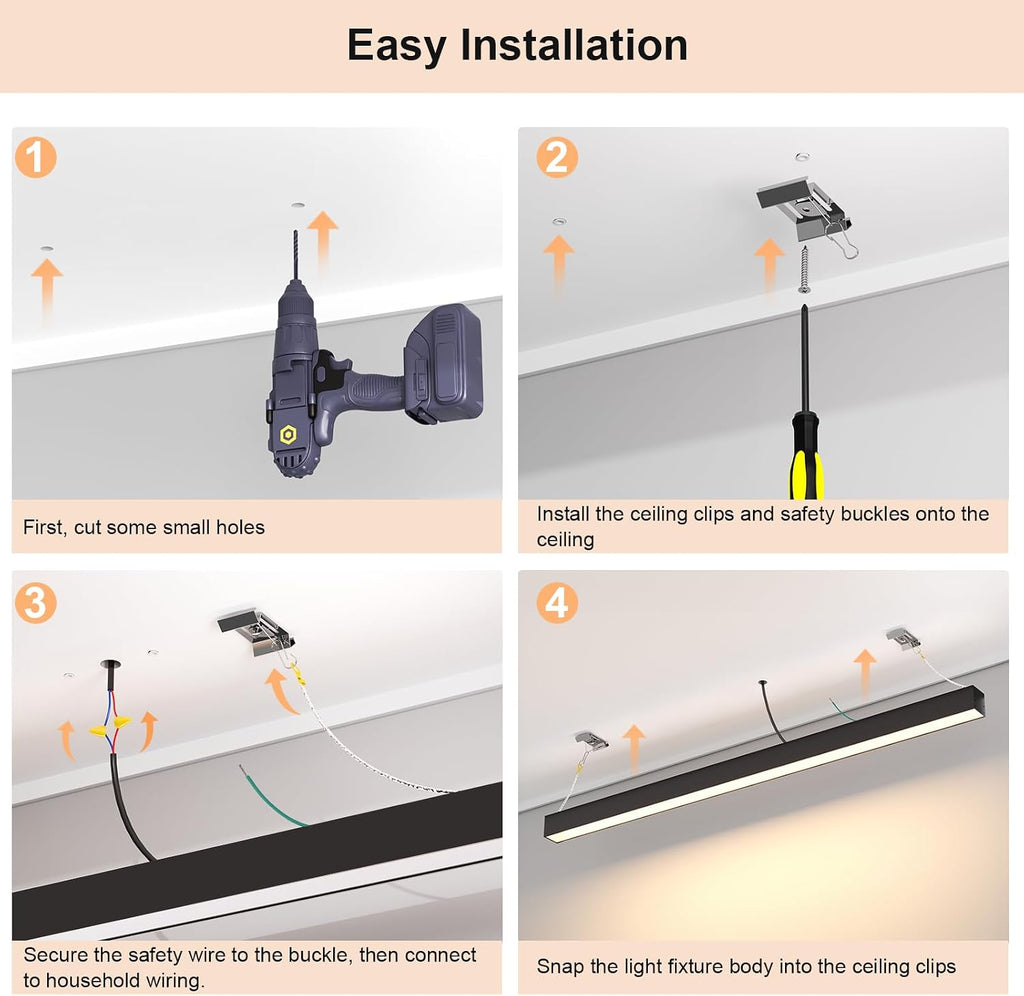 Easy Installation

1

First, cut some small holes

2

Install the ceiling clips and safety buckles onto the ceiling

3

Secure the safety wire to the buckle, then connect to household wiring.

4

Snap the light fixture body into the ceiling clips